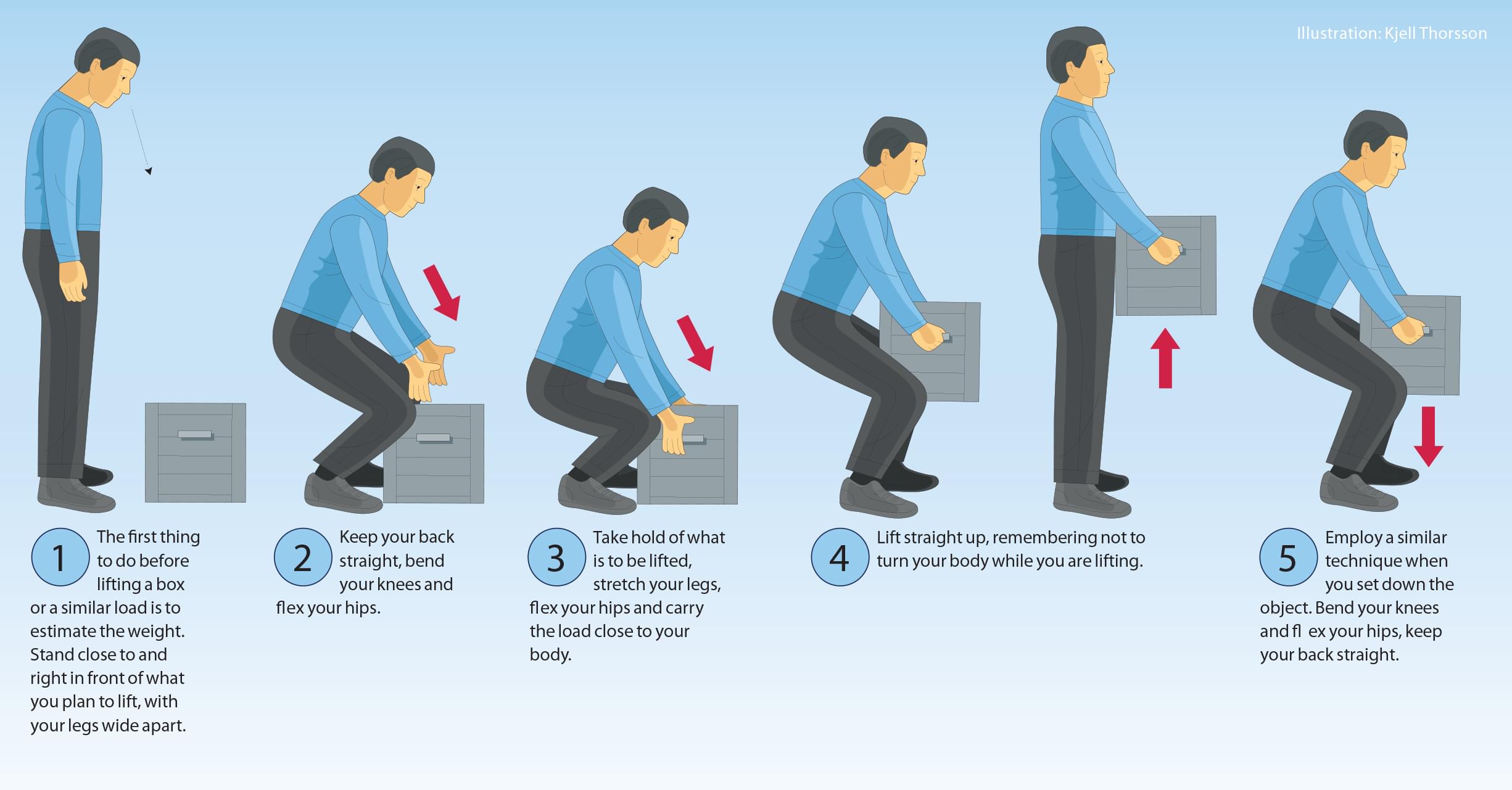 Illustration: Kjell Thorsson

1 The first thing to do before lifting a box or a similar load is to estimate the weight. Stand close to and right in front of what you plan to lift, with your legs wide apart.

2 Keep your back straight, bend your knees and flex your hips.

3 Take hold of what is to be lifted, stretch your legs, flex your hips and carry the load close to your body.

4 Lift straight up, remembering not to turn your body while you are lifting.

5 Employ a similar technique when you set down the object. Bend your knees and fl ex your hips, keep your back straight.